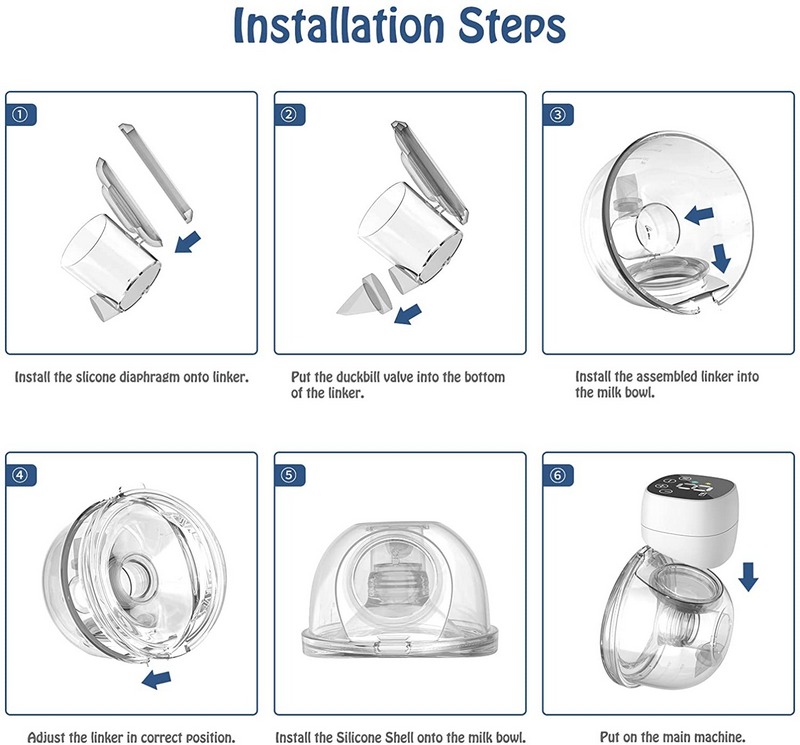 Installation Steps

①

Install the slicone diaphragm onto linker.

②

Put the duckbill valve into the bottom of the linker.

③

Install the assembled linker into the milk bowl.

④

Adjust the linker in correct position.

⑤

Install the Silicone Shell onto the milk bowl.

⑥

Put on the main machine.